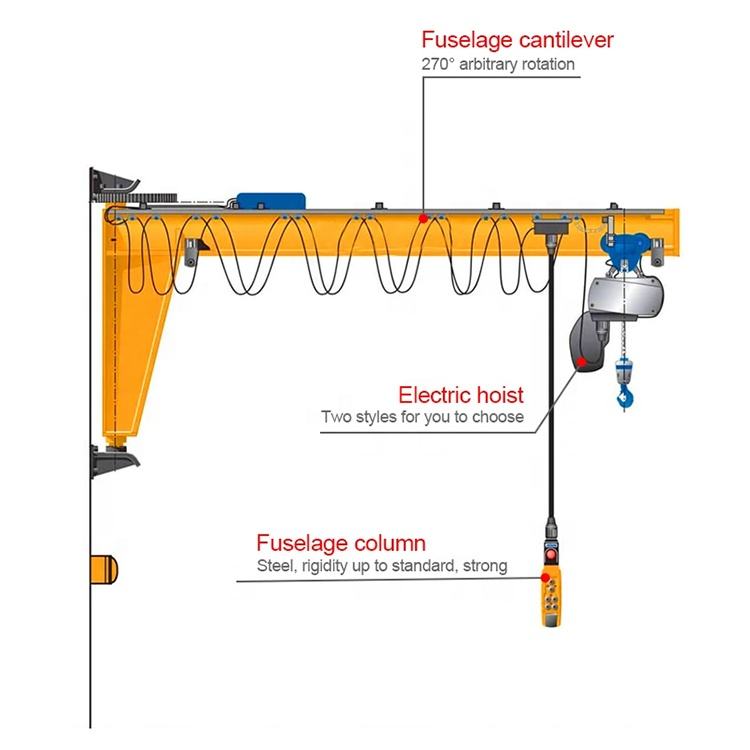 Fuselage cantilever
270° arbitrary rotation

Electric hoist
Two styles for you to choose

Fuselage column
Steel, rigidity up to standard, strong